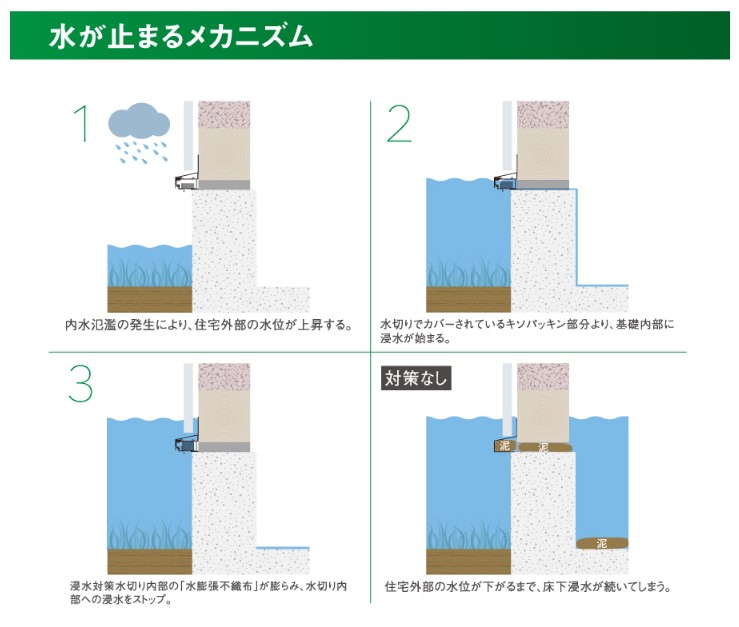 水が止まるメカニズム

1

内水氾濫の発生により、住宅外部の水位が上昇する。

2

水切りでカバーされているキソパッキン部分より、基礎内部に浸水が始まる。

3

浸水対策水切り内部の「水膨張不織布」が膨らみ、水切り内部への浸水をストップ。

対策なし

泥

泥

泥

住宅外部の水位が下がるまで、床下浸水が続いてしまう。